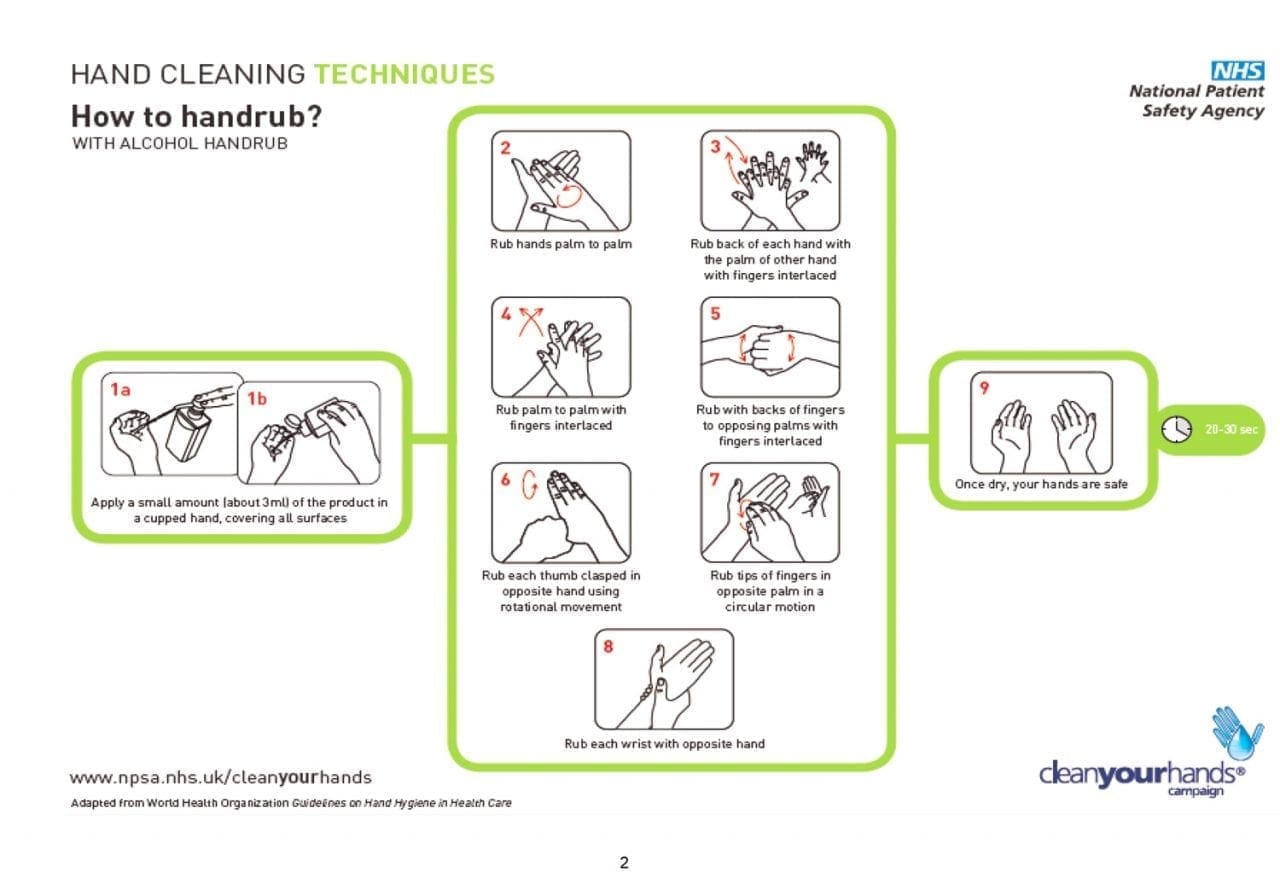 HAND CLEANING TECHNIQUES

How to handrub?

WITH ALCOHOL HANDRUB

NHS
National Patient Safety Agency

1a

1b

Apply a small amount (about 3ml) of the product in a cupped hand, covering all surfaces

2

Rub hands palm to palm

3

Rub back of each hand with the palm of other hand with fingers interlaced

4

Rub palm to palm with fingers interlaced

5

Rub with backs of fingers to opposing palms with fingers interlaced

6

Rub each thumb clasped in opposite hand using rotational movement

7

Rub tips of fingers in opposite palm in a circular motion

8

Rub each wrist with opposite hand

9

Once dry, your hands are safe

20-30 sec

www.npsa.nhs.uk/cleanyourhands

Adapted from World Health Organization Guidelines on Hand Hygiene in Health Care

cleanyourhands® campaign

2